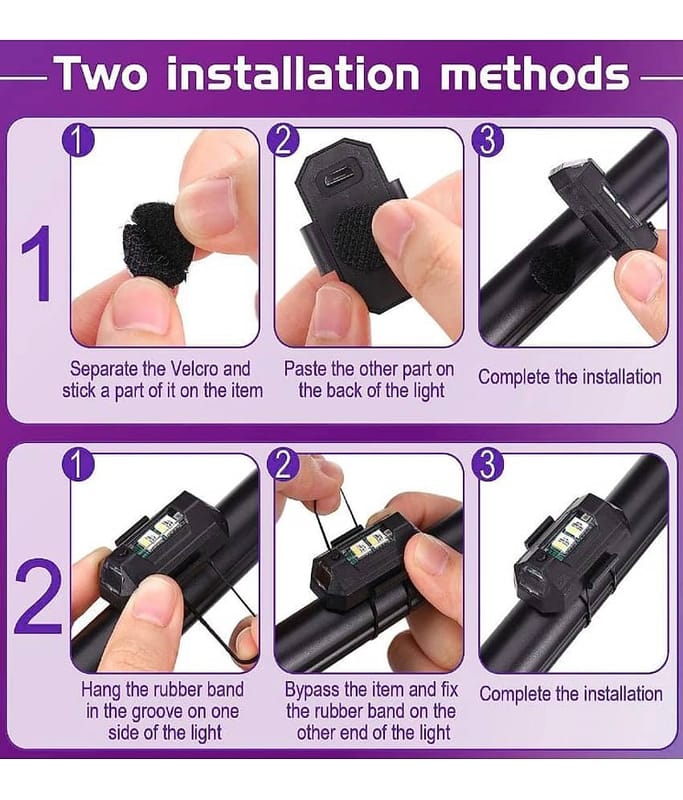 Two installation methods

1

1

Separate the Velcro and stick a part of it on the item

2

Paste the other part on the back of the light

3

Complete the installation

2

1

Hang the rubber band in the groove on one side of the light

2

Bypass the item and fix the rubber band on the other end of the light

3

Complete the installation