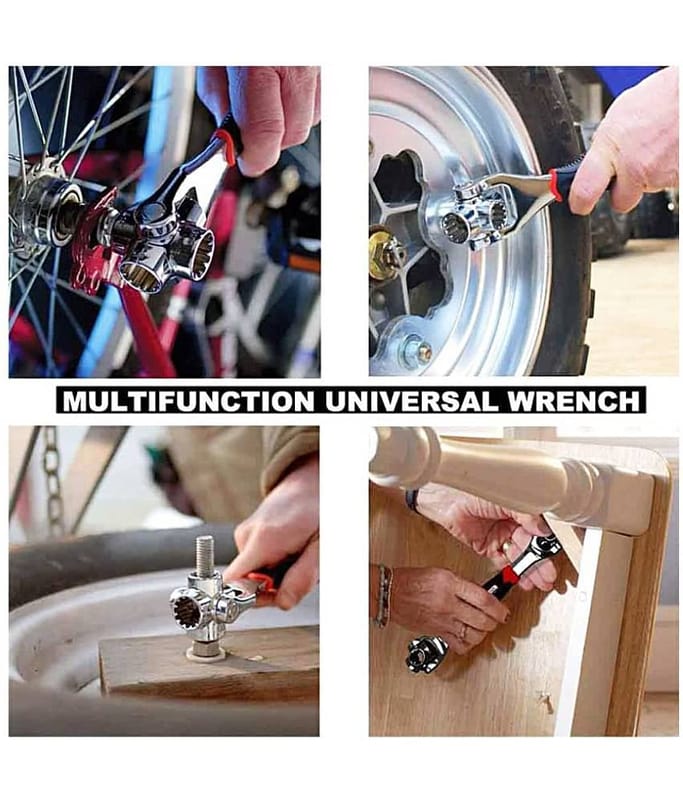 MULTIFUNCTION UNIVERSAL WRENCH