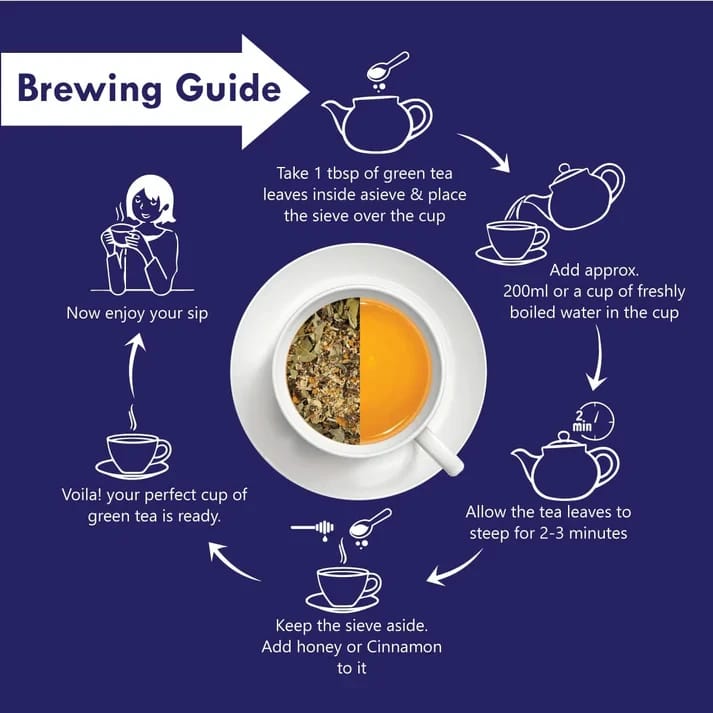 Brewing Guide

Take 1 tbsp of green tea leaves inside asieve & place the sieve over the cup

Add approx. 200ml or a cup of freshly boiled water in the cup

2 min

Allow the tea leaves to steep for 2-3 minutes

Keep the sieve aside. Add honey or Cinnamon to it

Voila! your perfect cup of green tea is ready.

Now enjoy your sip