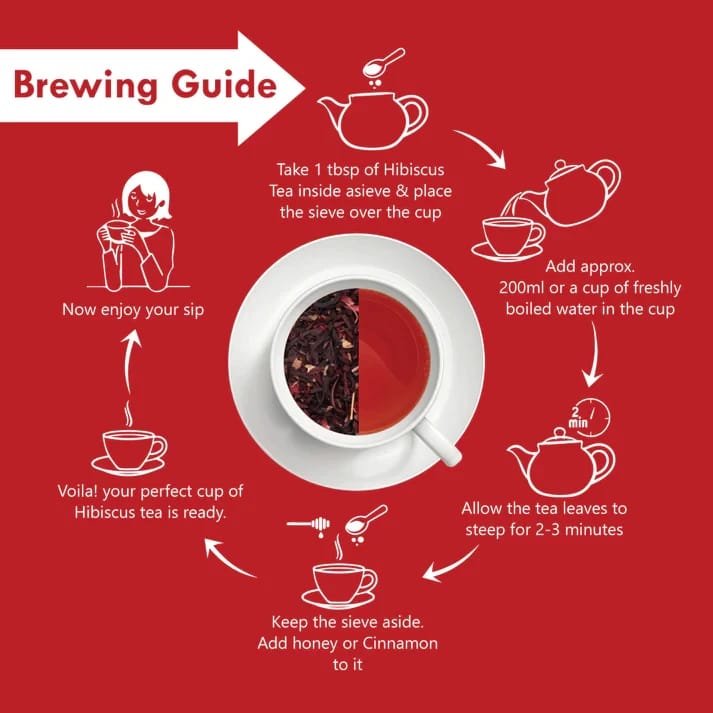 Brewing Guide

Take 1 tbsp of Hibiscus Tea inside asieve & place the sieve over the cup

Add approx. 200ml or a cup of freshly boiled water in the cup

2 min

Allow the tea leaves to steep for 2-3 minutes

Keep the sieve aside. Add honey or Cinnamon to it

Voila! your perfect cup of Hibiscus tea is ready.

Now enjoy your sip