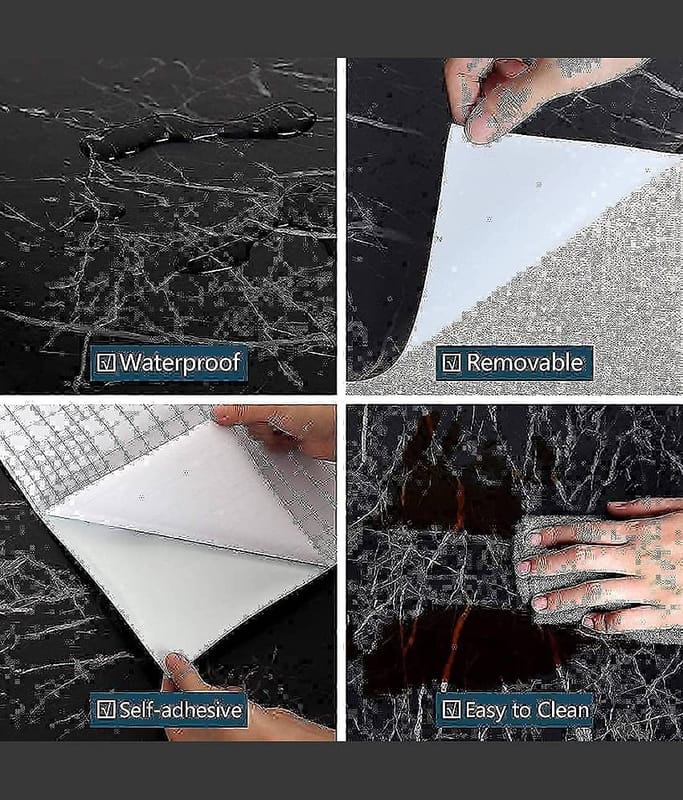 ☑ Waterproof

☑ Removable

☑ Self-adhesive

☑ Easy to Clean