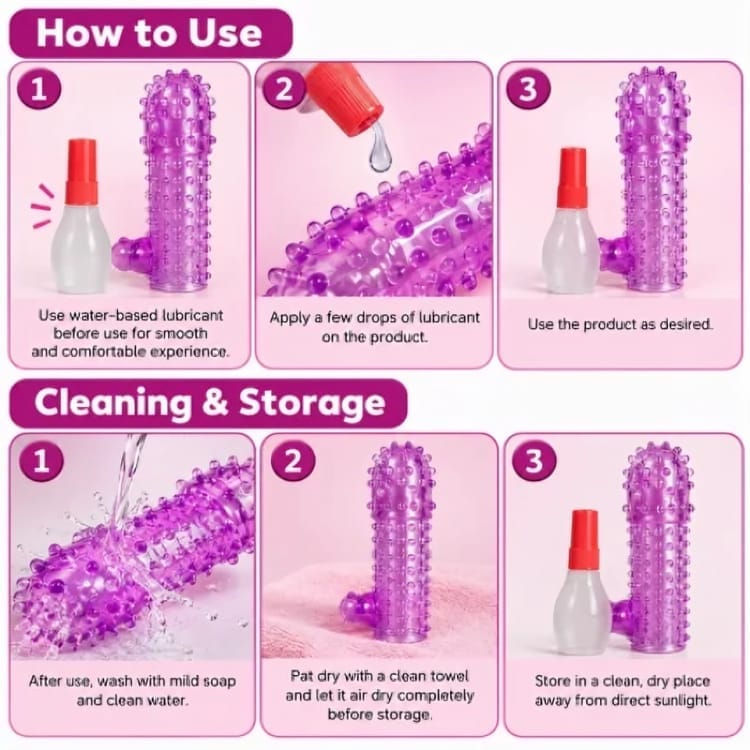 How to Use

1

Use water-based lubricant before use for smooth and comfortable experience.

2

Apply a few drops of lubricant on the product.

3

Use the product as desired.

Cleaning & Storage

1

After use, wash with mild soap and clean water.

2

Pat dry with a clean towel and let it air dry completely before storage.

3

Store in a clean, dry place away from direct sunlight.