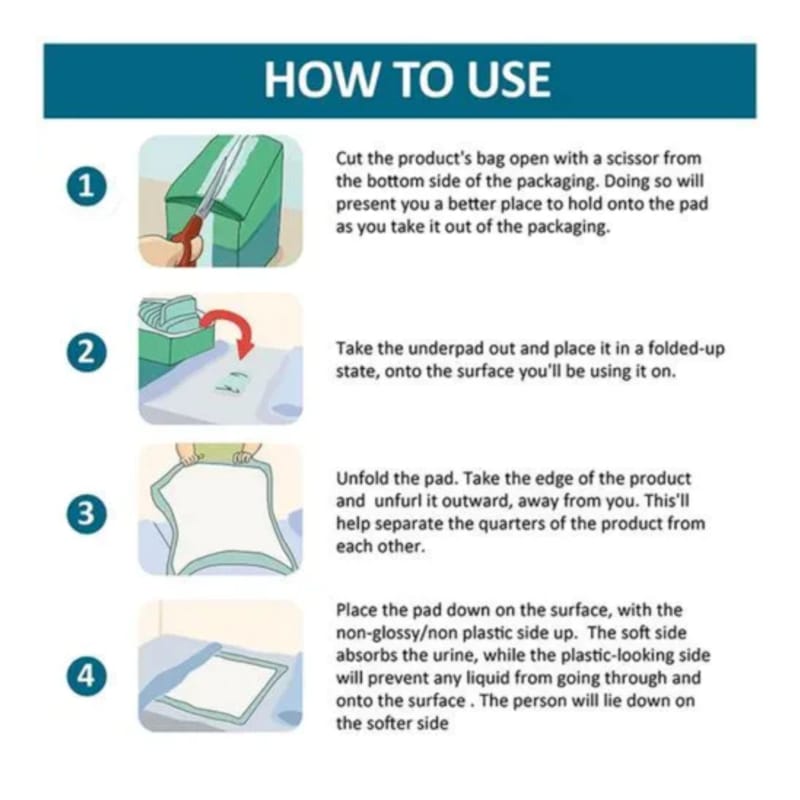 HOW TO USE

1

Cut the product's bag open with a scissor from the bottom side of the packaging. Doing so will present you a better place to hold onto the pad as you take it out of the packaging.

2

Take the underpad out and place it in a folded-up state, onto the surface you'll be using it on.

3

Unfold the pad. Take the edge of the product and unfurl it outward, away from you. This'll help separate the quarters of the product from each other.

4

Place the pad down on the surface, with the non-glossy/non plastic side up. The soft side absorbs the urine, while the plastic-looking side will prevent any liquid from going through and onto the surface . The person will lie down on the softer side