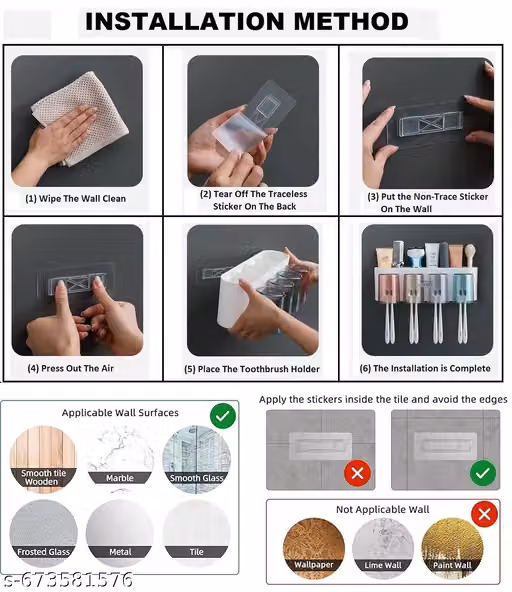 INSTALLATION METHOD

(1) Wipe The Wall Clean

(2) Tear Off The Traceless Sticker On The Back

(3) Put the Non-Trace Sticker On The Wall

(4) Press Out The Air

(5) Place The Toothbrush Holder

(6) The Installation is Complete

Applicable Wall Surfaces

Smooth tile Wooden

Marble

Smooth Glass

Frosted Glass

Metal

Tile

Apply the stickers inside the tile and avoid the edges

Not Applicable Wall

Wallpaper

Lime Wall

Paint Wall

s-673581576