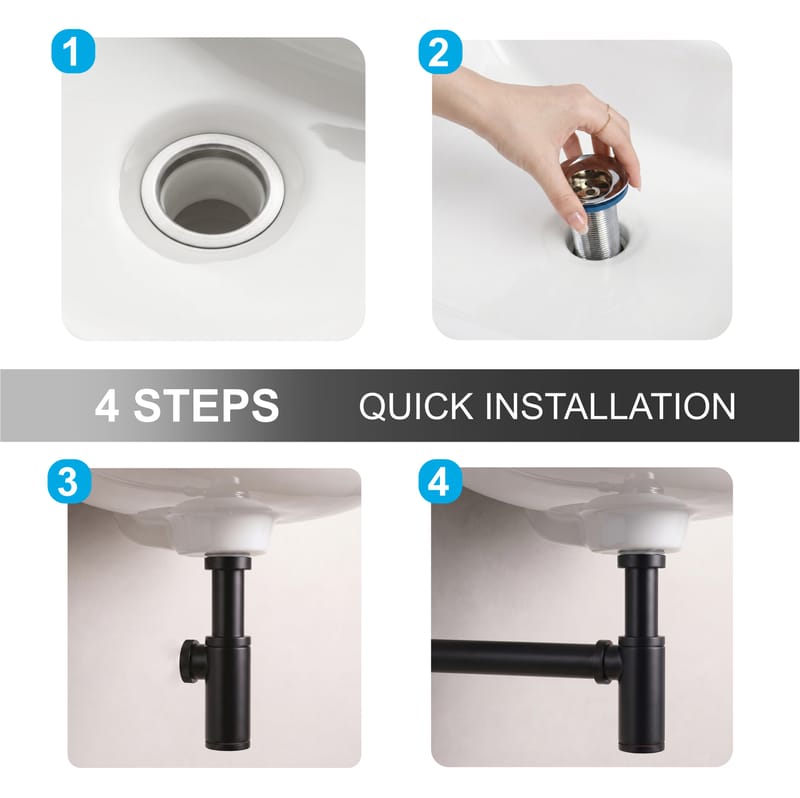 1

2

4 STEPS QUICK INSTALLATION

3

4