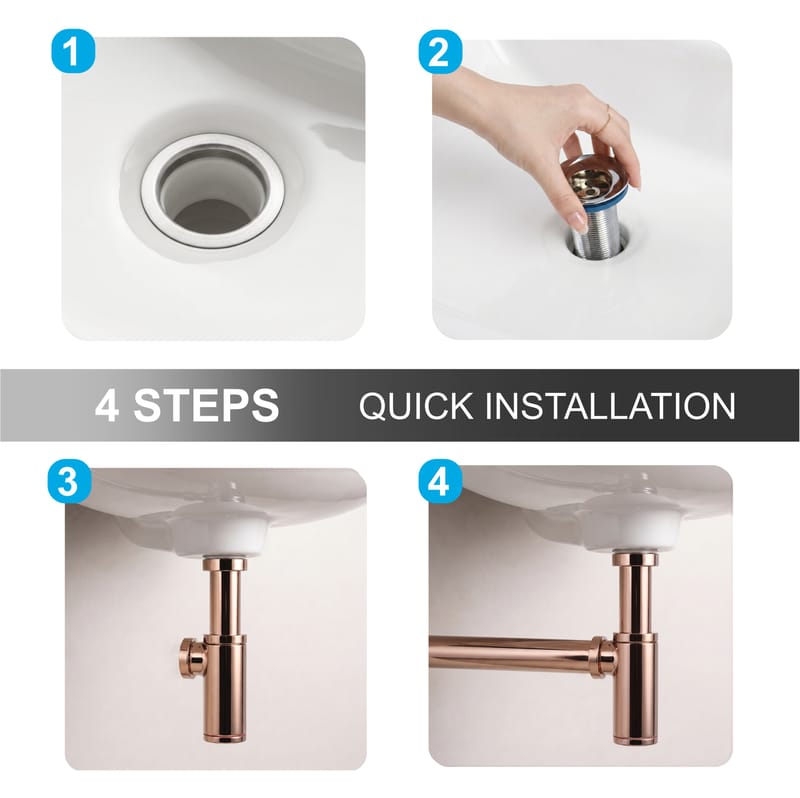 1

2

4 STEPS QUICK INSTALLATION

3

4