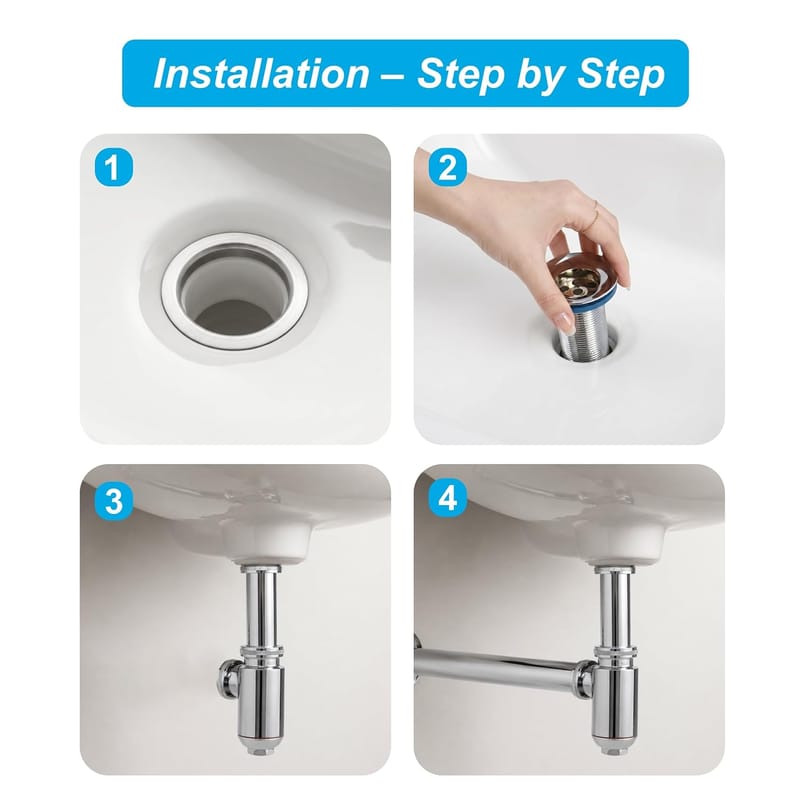 Installation – Step by Step

1

2

3

4