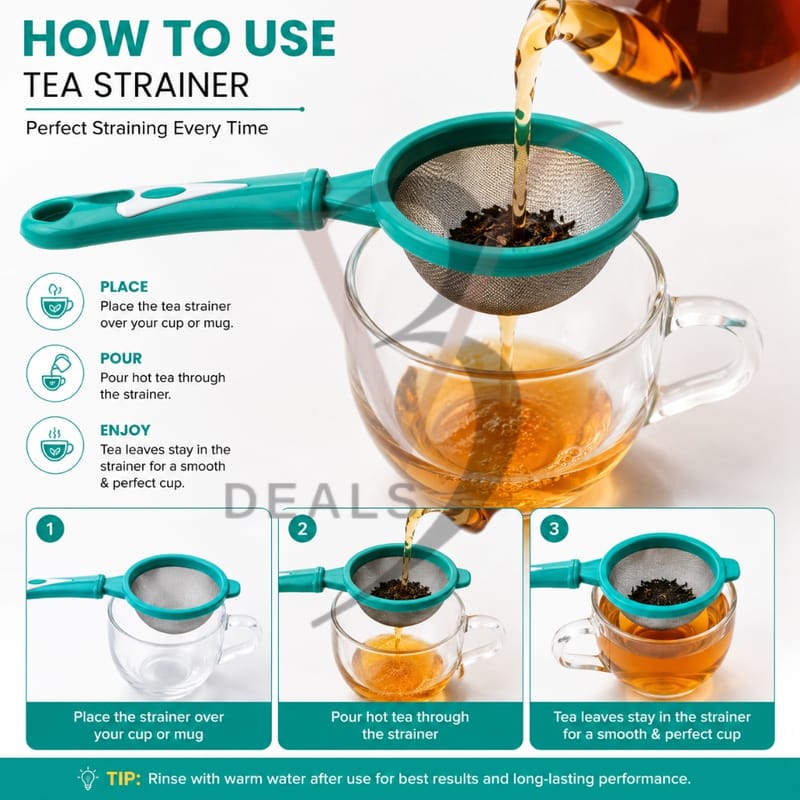 HOW TO USE
TEA STRAINER

Perfect Straining Every Time

PLACE
Place the tea strainer over your cup or mug.

POUR
Pour hot tea through the strainer.

ENJOY
Tea leaves stay in the strainer for a smooth & perfect cup.

DEALS

1
Place the strainer over your cup or mug

2
Pour hot tea through the strainer

3
Tea leaves stay in the strainer for a smooth & perfect cup

TIP: Rinse with warm water after use for best results and long-lasting performance.