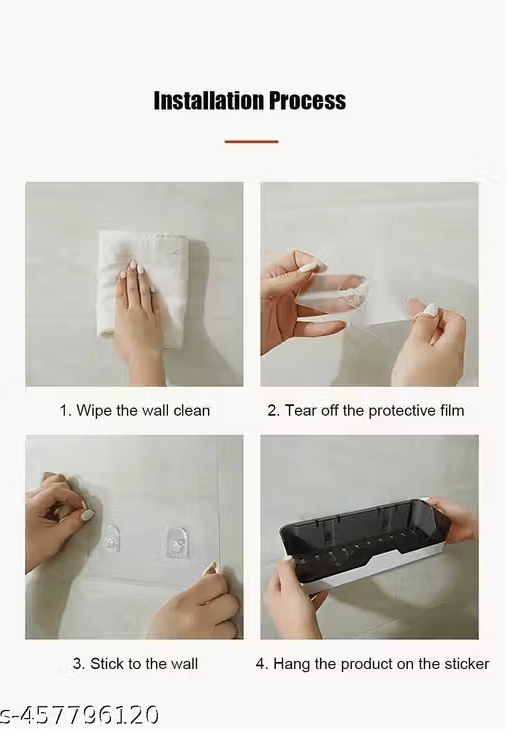 Installation Process

1. Wipe the wall clean

2. Tear off the protective film

3. Stick to the wall

4. Hang the product on the sticker

s-457796120