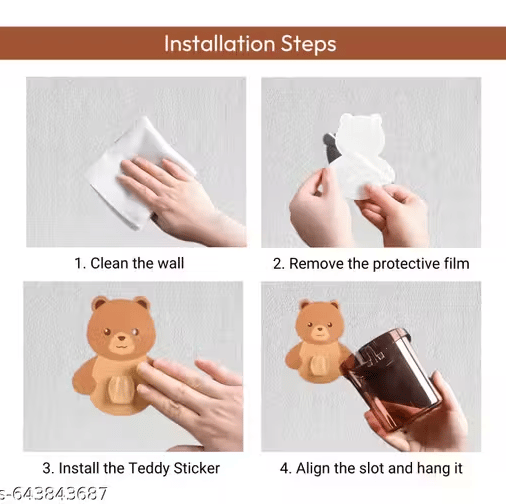 Installation Steps

1. Clean the wall

2. Remove the protective film

3. Install the Teddy Sticker

4. Align the slot and hang it

s-643843687