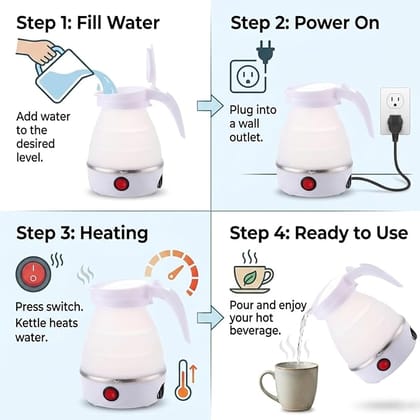 Step 1: Fill Water

Add water to the desired level.

Step 2: Power On

Plug into a wall outlet.

Step 3: Heating

Press switch. Kettle heats water.

Step 4: Ready to Use

Pour and enjoy your hot beverage.