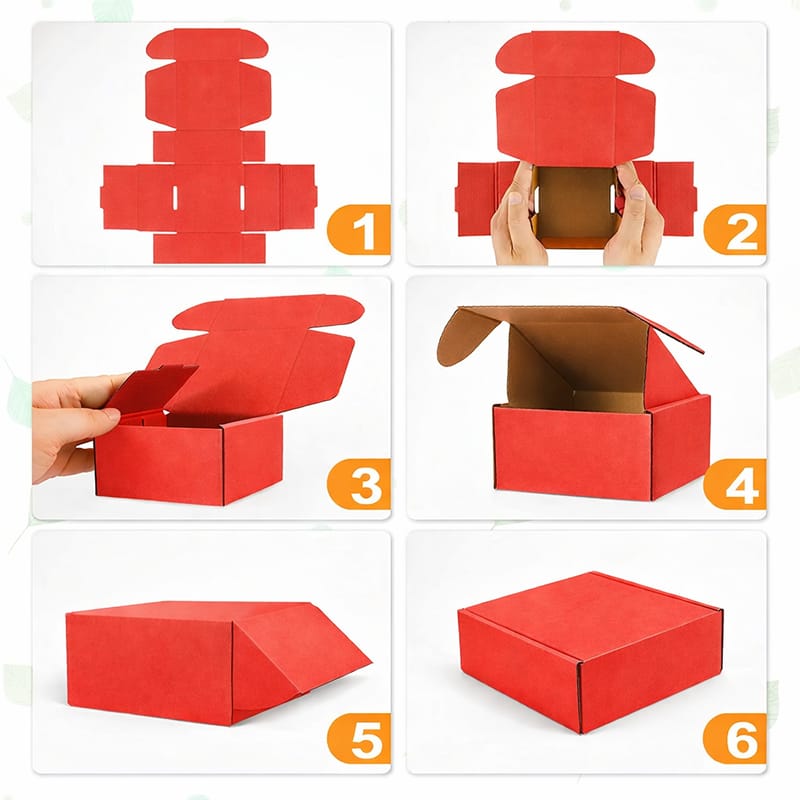 1
2
3
4
5
6