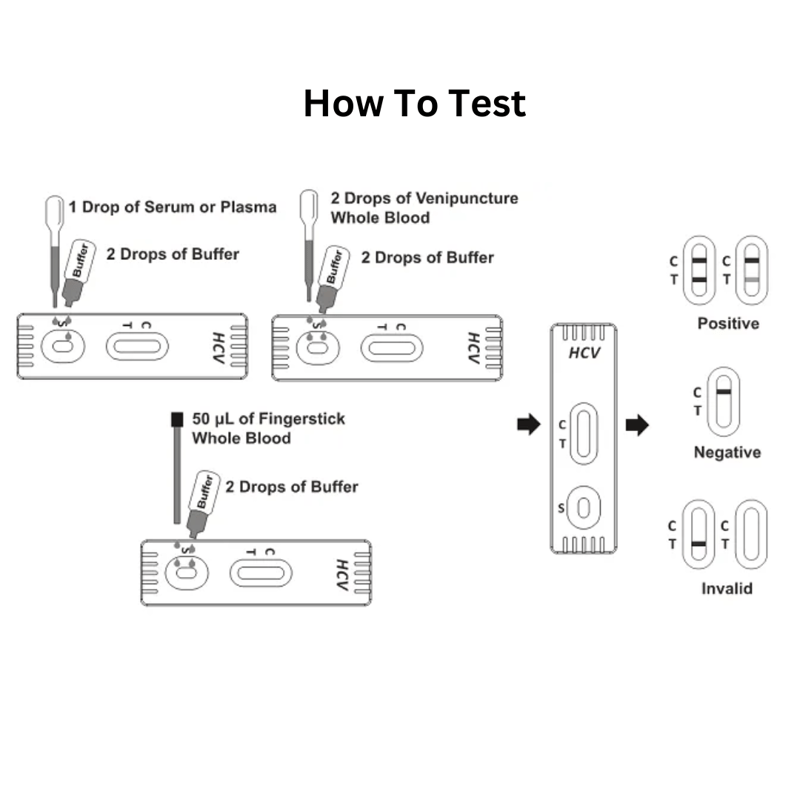 How To Test

1 Drop of Serum or Plasma

Buffer

2 Drops of Buffer

S

C
T

HCV

2 Drops of Venipuncture Whole Blood

Buffer

2 Drops of Buffer

S

C
T

HCV

50 µL of Fingerstick Whole Blood

Buffer

2 Drops of Buffer

S

C
T

HCV

HCV

C
T

S

C
T

C
T

Positive

C
T

Negative

C
T

C
T

Invalid