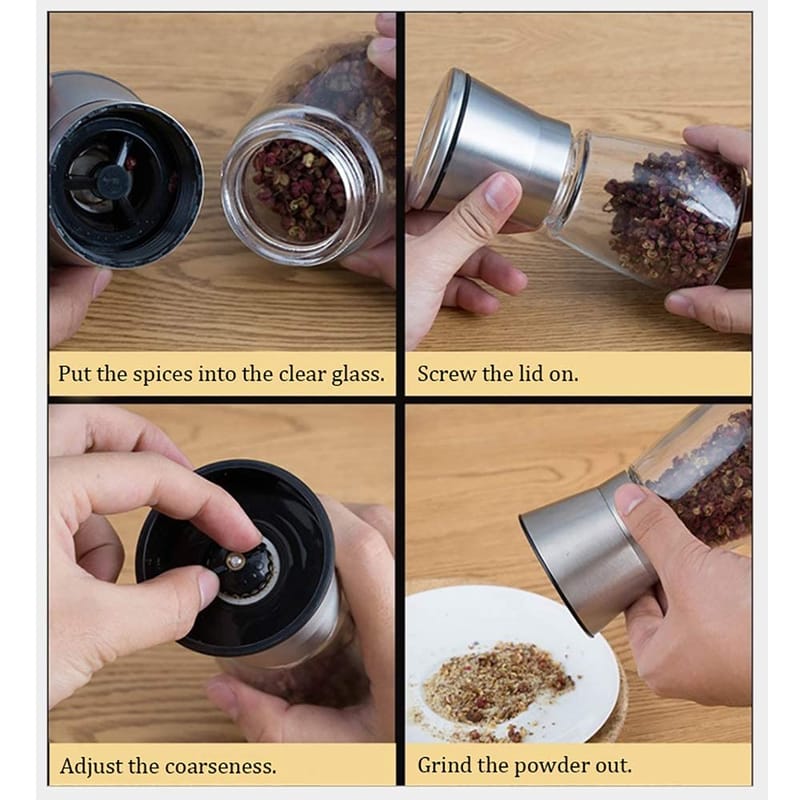 Put the spices into the clear glass.

Screw the lid on.

Adjust the coarseness.

Grind the powder out.