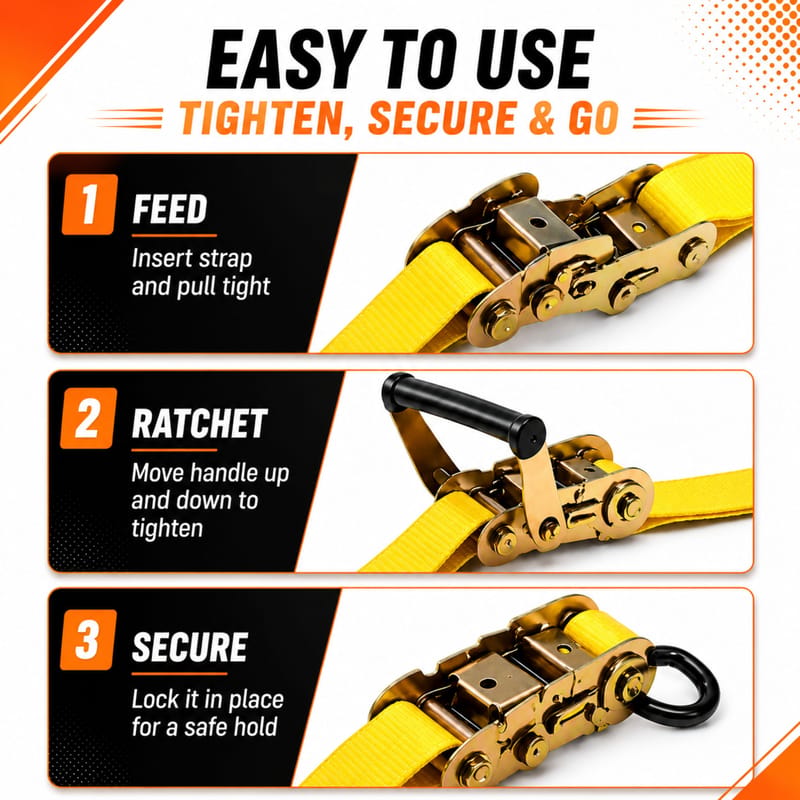 EASY TO USE

TIGHTEN, SECURE & GO

1 FEED

Insert strap and pull tight

2 RATCHET

Move handle up and down to tighten

3 SECURE

Lock it in place for a safe hold