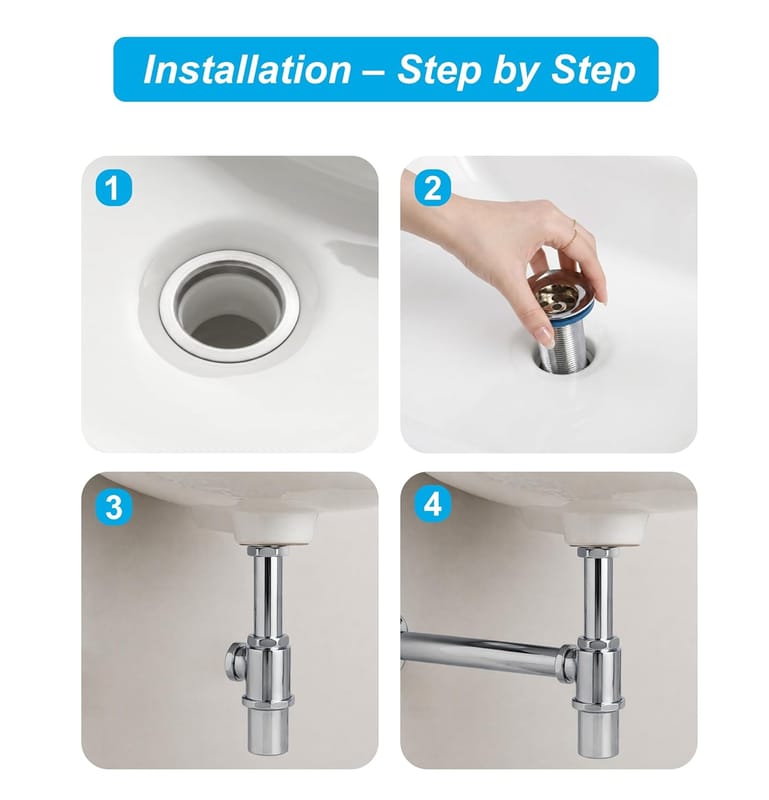 Installation – Step by Step

1

2

3

4