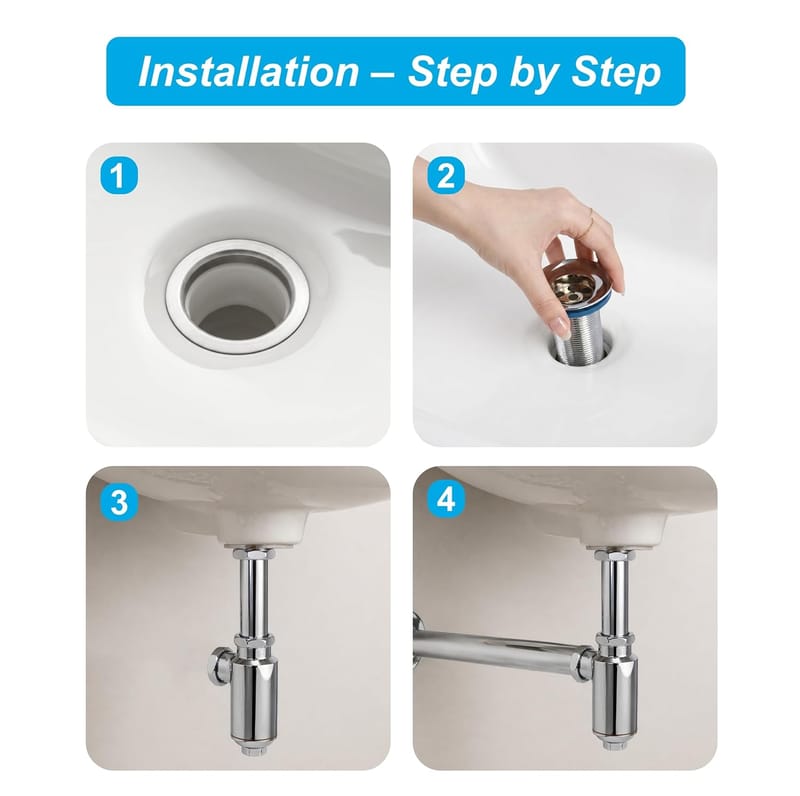 Installation – Step by Step

1

2

3

4