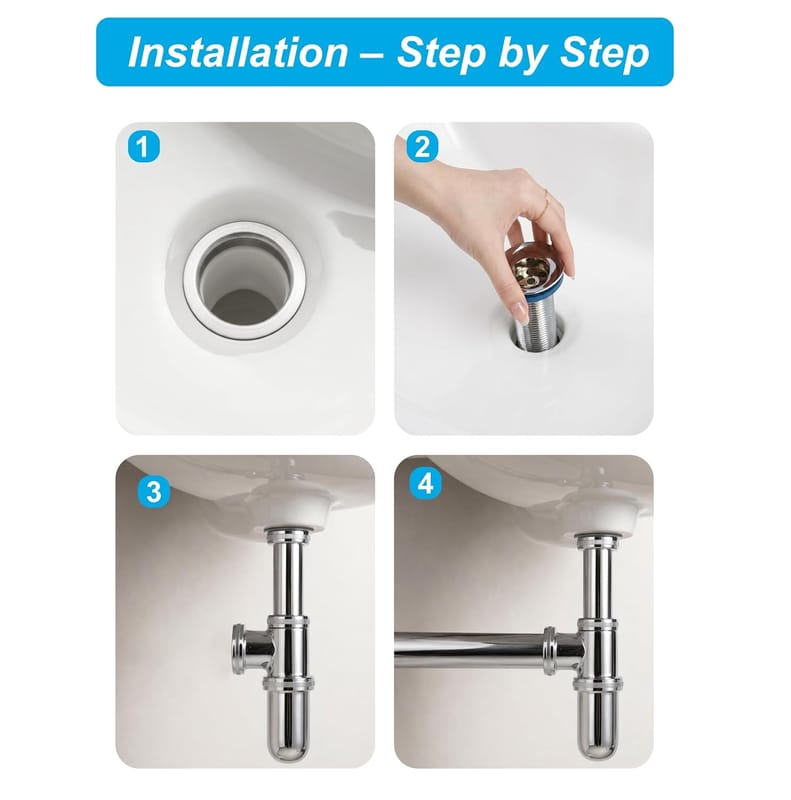 Installation – Step by Step

1

2

3

4