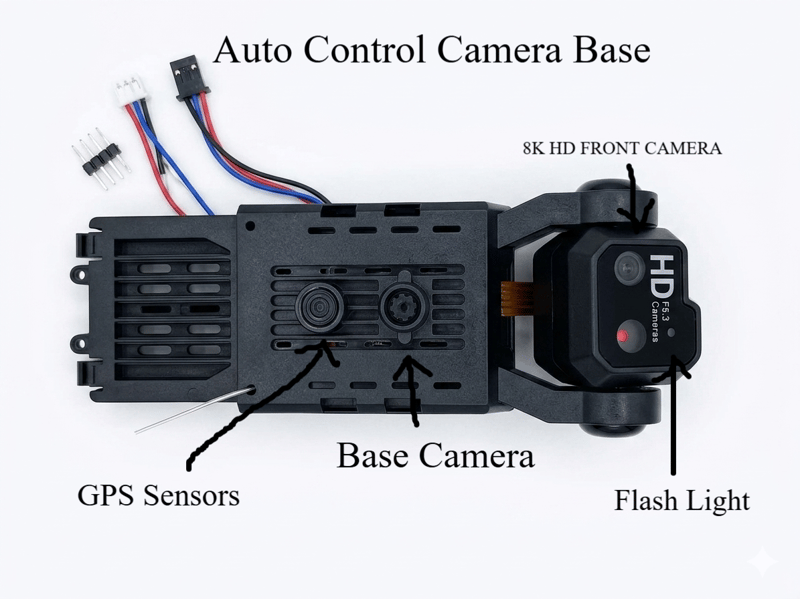 Auto Control Camera Base

8K HD FRONT CAMERA

HD
F5.3
Cameras

Base Camera

GPS Sensors

Flash Light