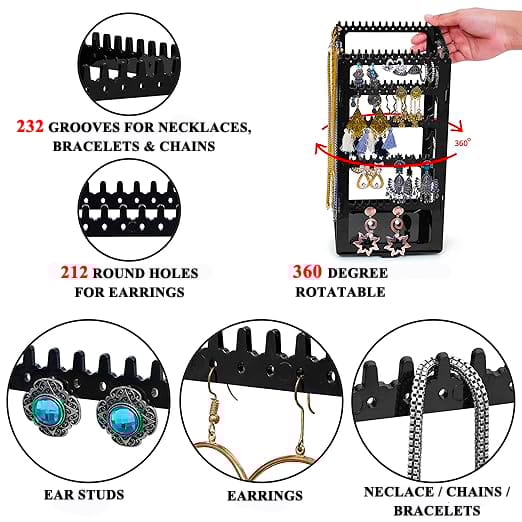 232 GROOVES FOR NECKLACES, BRACELETS & CHAINS

360°

212 ROUND HOLES FOR EARRINGS

360 DEGREE ROTATABLE

EAR STUDS

EARRINGS

NECLACE / CHAINS / BRACELETS