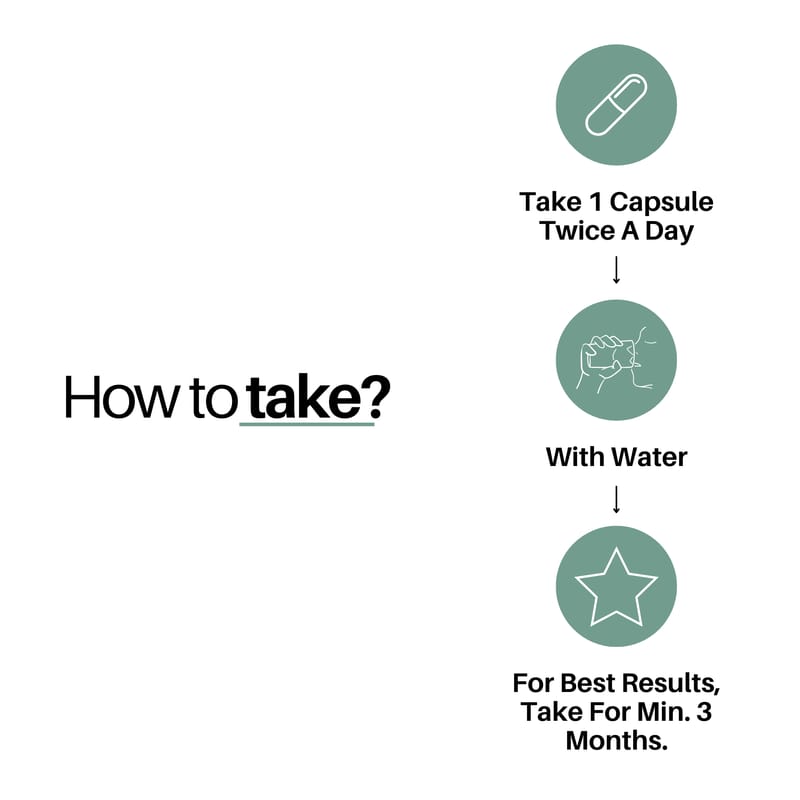 How to take?

Take 1 Capsule Twice A Day

↓

With Water

↓

For Best Results, Take For Min. 3 Months.