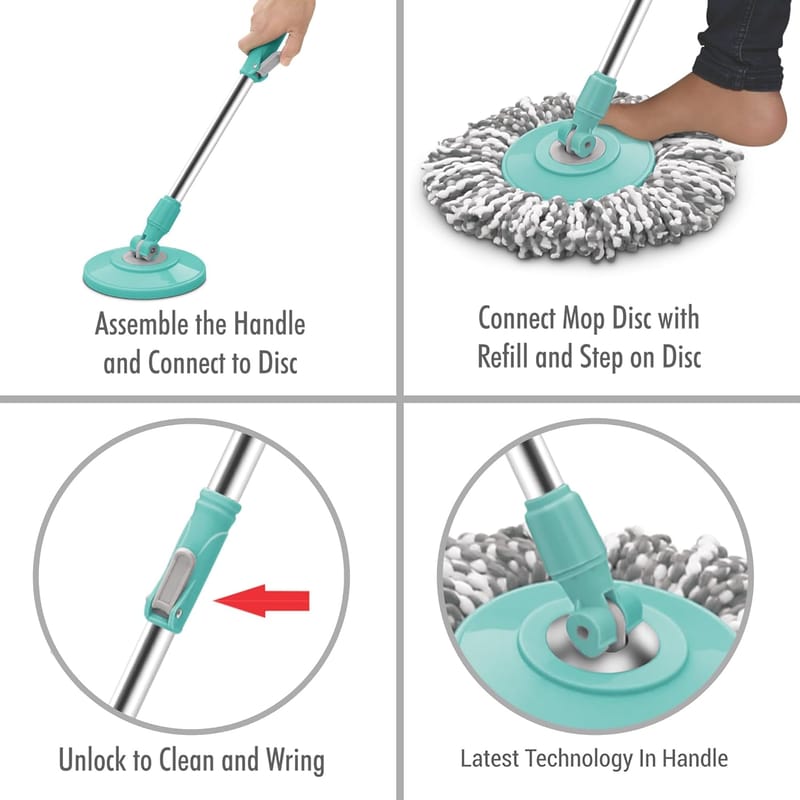 Assemble the Handle and Connect to Disc

Connect Mop Disc with Refill and Step on Disc

Unlock to Clean and Wring

Latest Technology In Handle