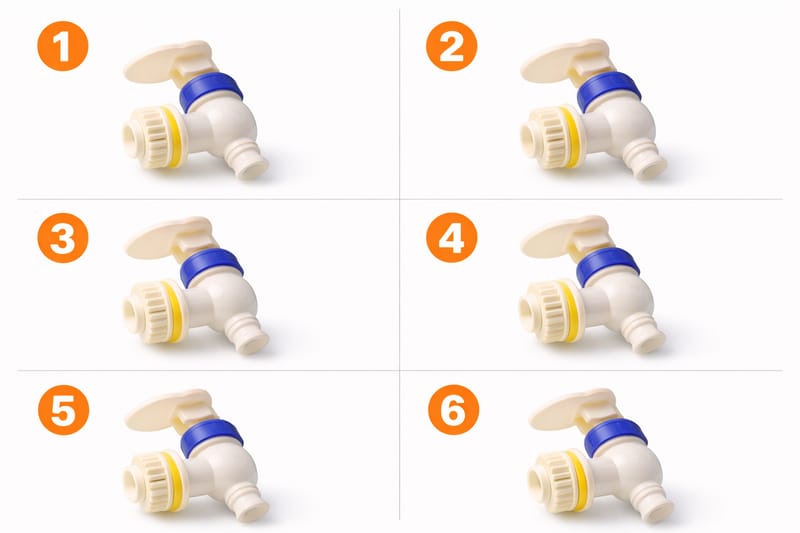 1

2

3

4

5

6