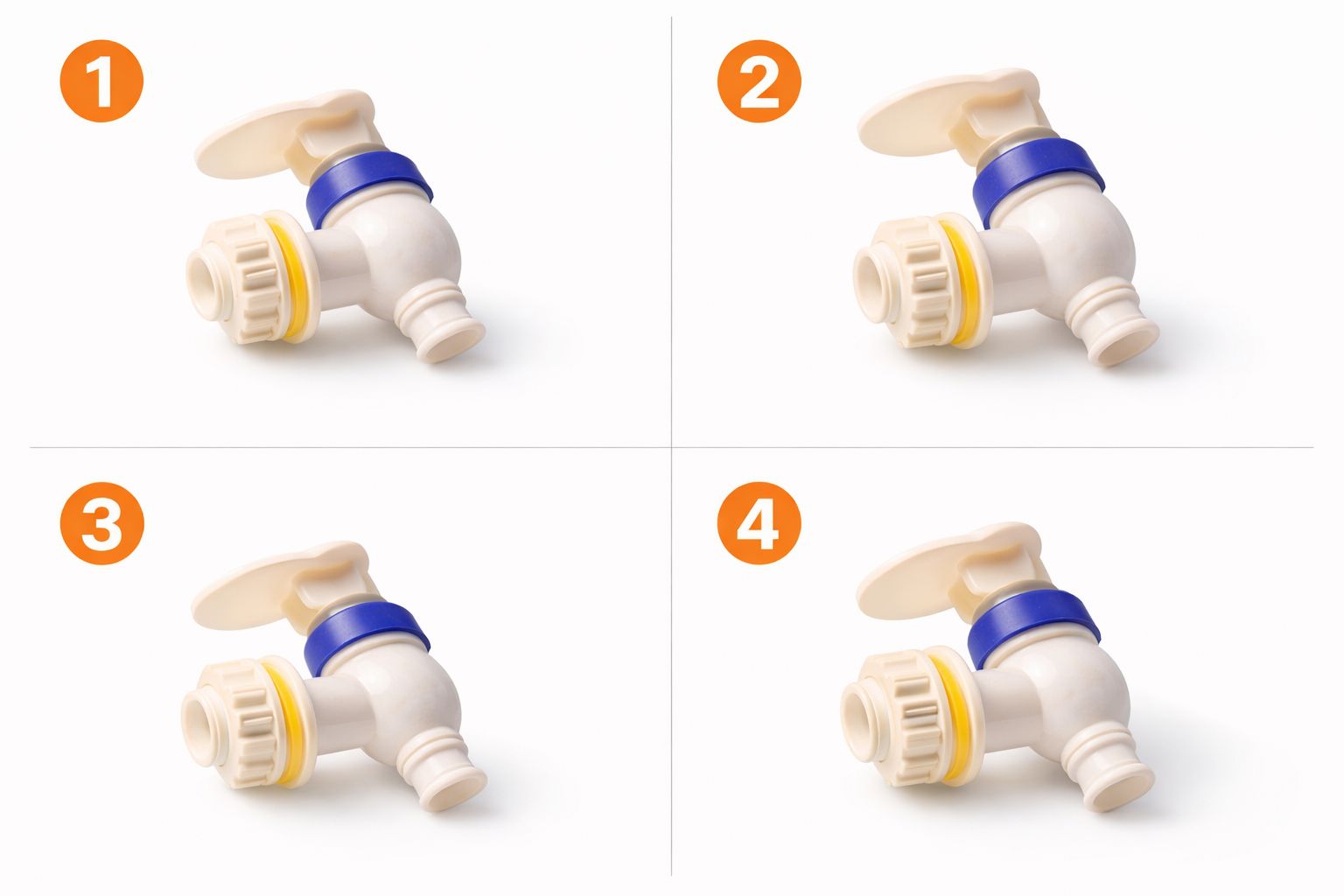 1

2

3

4