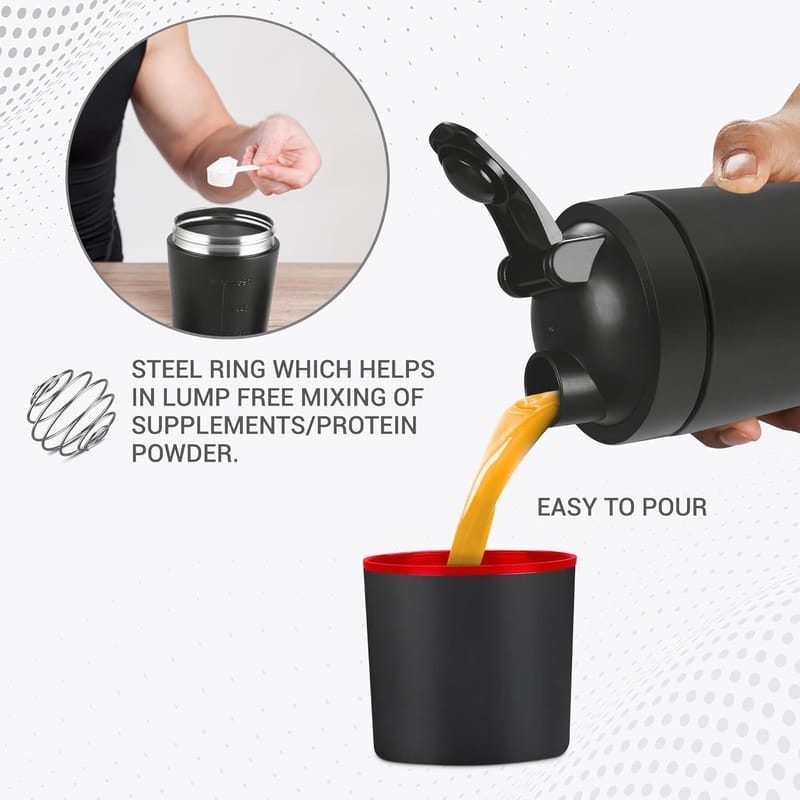 STEEL RING WHICH HELPS IN LUMP FREE MIXING OF SUPPLEMENTS/PROTEIN POWDER.

EASY TO POUR