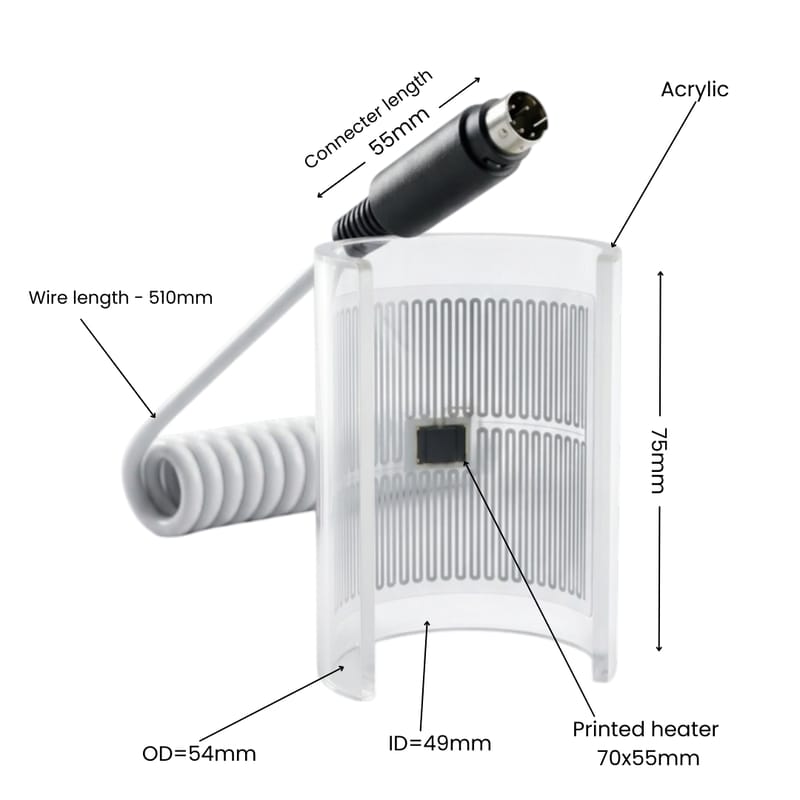 Connecter length
55mm

Acrylic

Wire length - 510mm

75mm

OD=54mm

ID=49mm

Printed heater
70x55mm