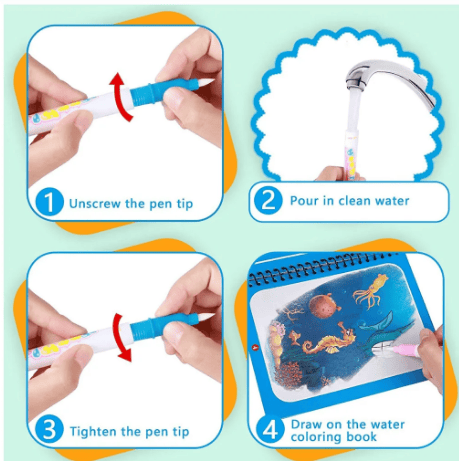 1 Unscrew the pen tip

2 Pour in clean water

3 Tighten the pen tip

4 Draw on the water coloring book