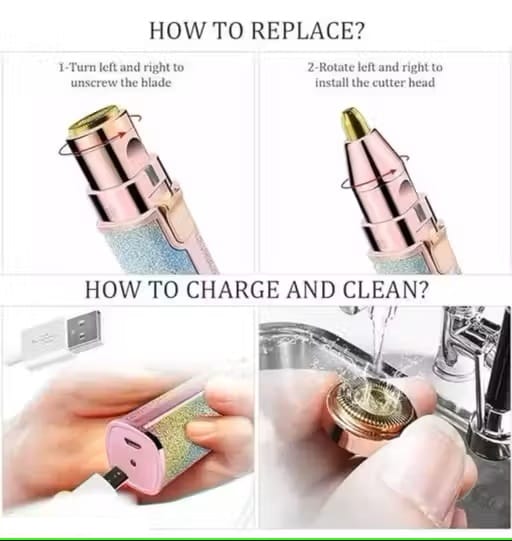 HOW TO REPLACE?

1-Turn left and right to unscrew the blade

2-Rotate left and right to install the cutter head

HOW TO CHARGE AND CLEAN?