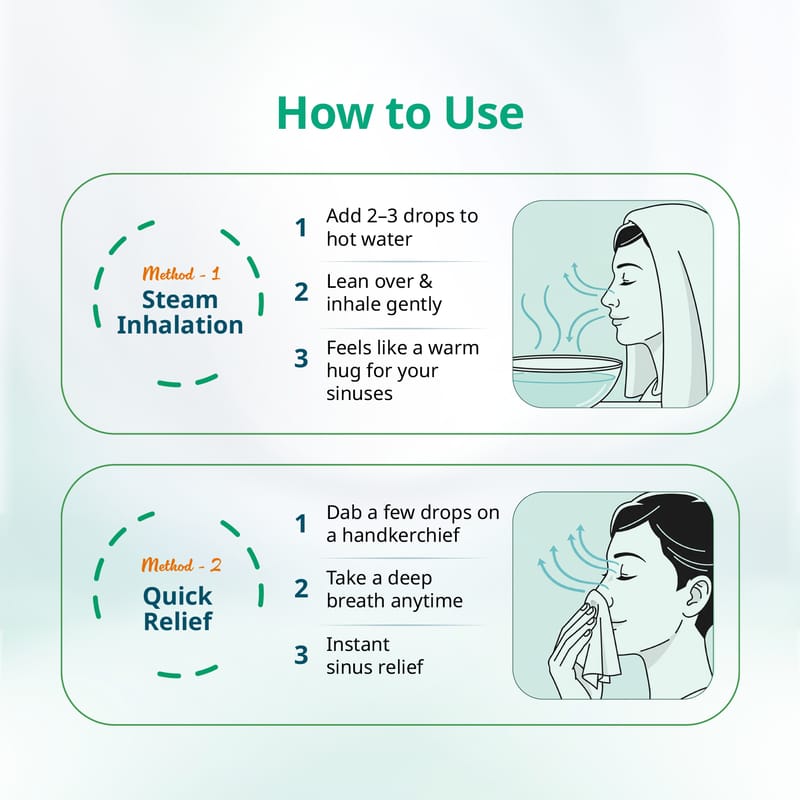 How to Use

Method - 1
Steam Inhalation

1 Add 2–3 drops to hot water

2 Lean over & inhale gently

3 Feels like a warm hug for your sinuses

Method - 2
Quick Relief

1 Dab a few drops on a handkerchief

2 Take a deep breath anytime

3 Instant sinus relief