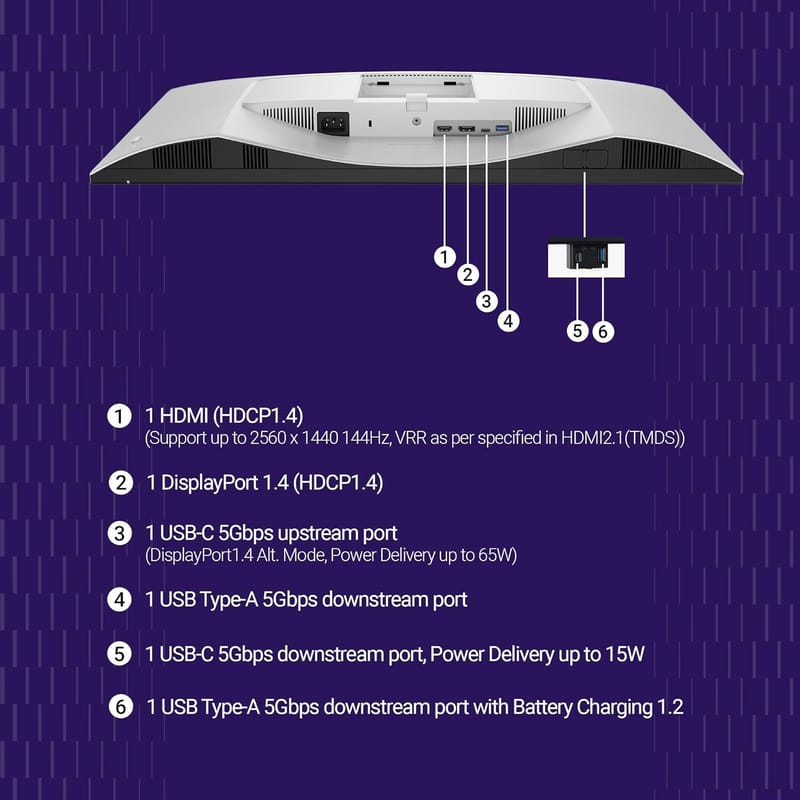 1
2
3
4
5 6

1 1 HDMI (HDCP1.4)
(Support up to 2560 x 1440 144Hz, VRR as per specified in HDMI2.1(TMDS))

2 1 DisplayPort 1.4 (HDCP1.4)

3 1 USB-C 5Gbps upstream port
(DisplayPort1.4 Alt. Mode, Power Delivery up to 65W)

4 1 USB Type-A 5Gbps downstream port

5 1 USB-C 5Gbps downstream port, Power Delivery up to 15W

6 1 USB Type-A 5Gbps downstream port with Battery Charging 1.2