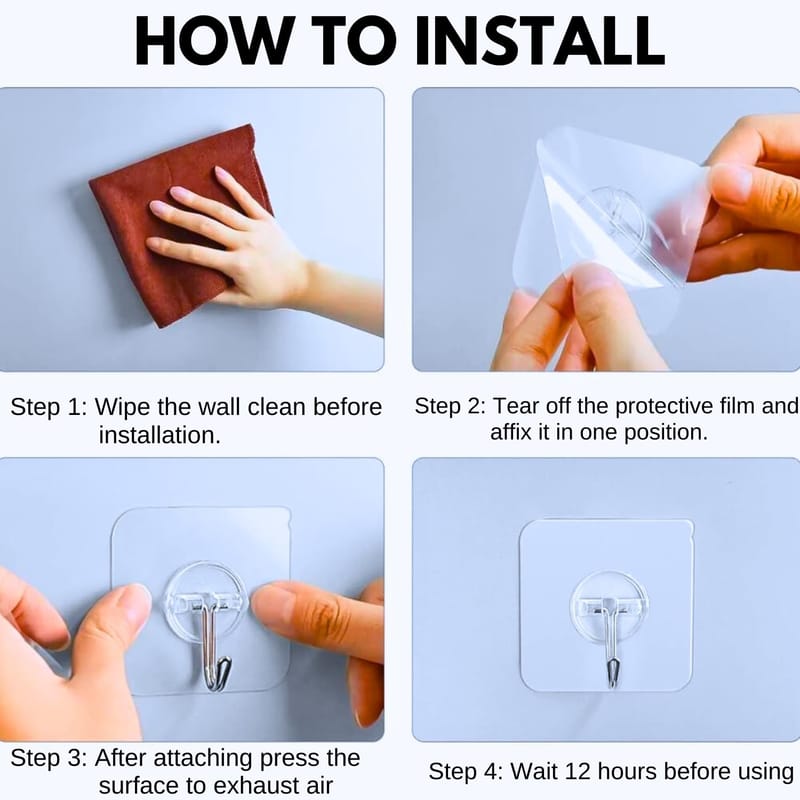 HOW TO INSTALL

Step 1: Wipe the wall clean before installation.

Step 2: Tear off the protective film and affix it in one position.

Step 3: After attaching press the surface to exhaust air

Step 4: Wait 12 hours before using