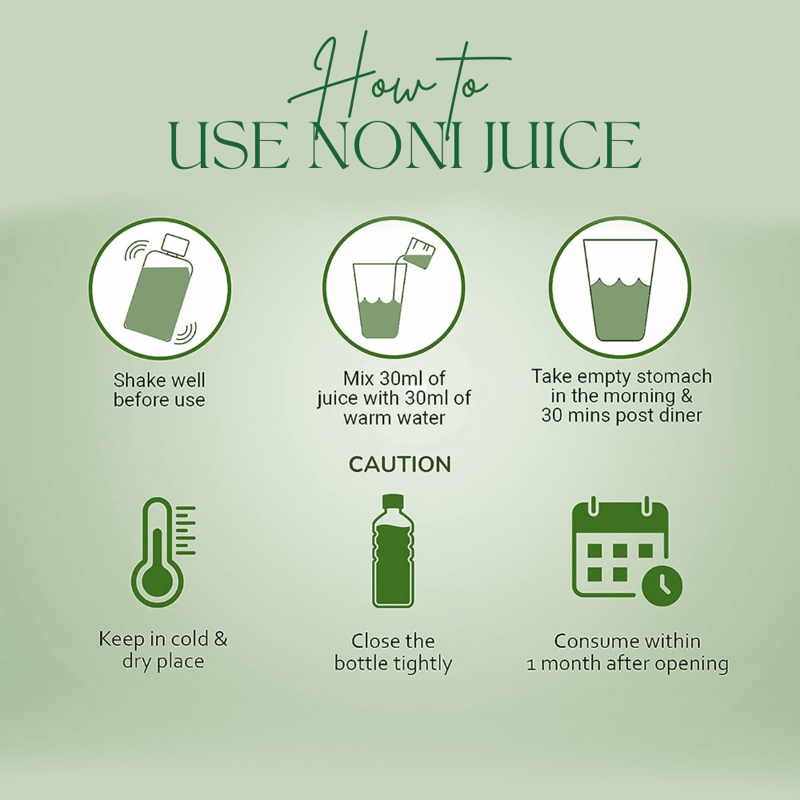 How to
USE NONI JUICE

Shake well before use

Mix 30ml of juice with 30ml of warm water

Take empty stomach in the morning & 30 mins post diner

CAUTION

Keep in cold & dry place

Close the bottle tightly

Consume within 1 month after opening