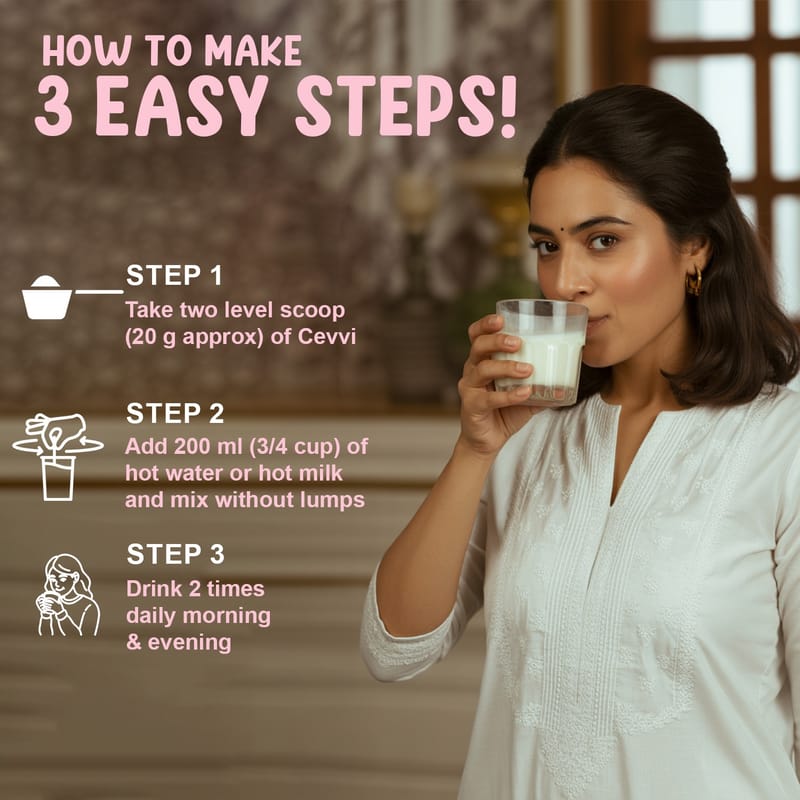 HOW TO MAKE
3 EASY STEPS!

STEP 1
Take two level scoop (20 g approx) of Cevvi

STEP 2
Add 200 ml (3/4 cup) of hot water or hot milk and mix without lumps

STEP 3
Drink 2 times daily morning & evening