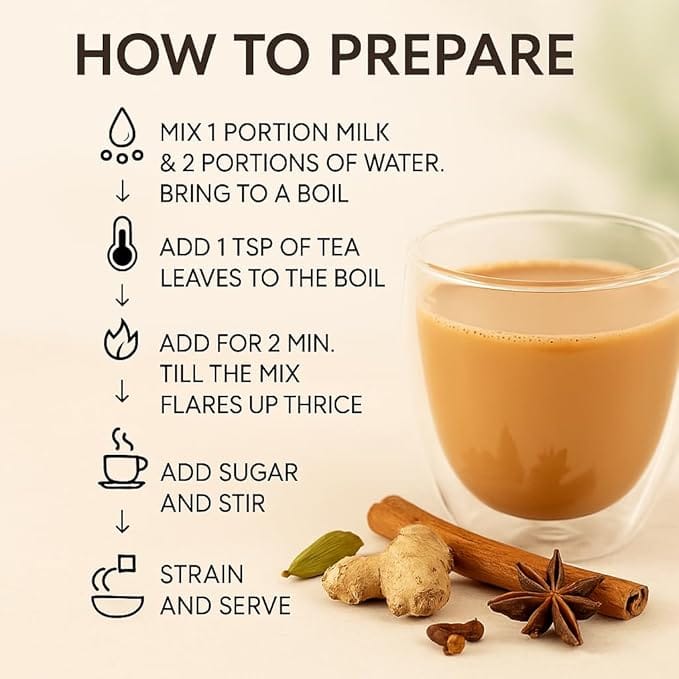 HOW TO PREPARE

MIX 1 PORTION MILK & 2 PORTIONS OF WATER. BRING TO A BOIL

ADD 1 TSP OF TEA LEAVES TO THE BOIL

ADD FOR 2 MIN. TILL THE MIX FLARES UP THRICE

ADD SUGAR AND STIR

STRAIN AND SERVE