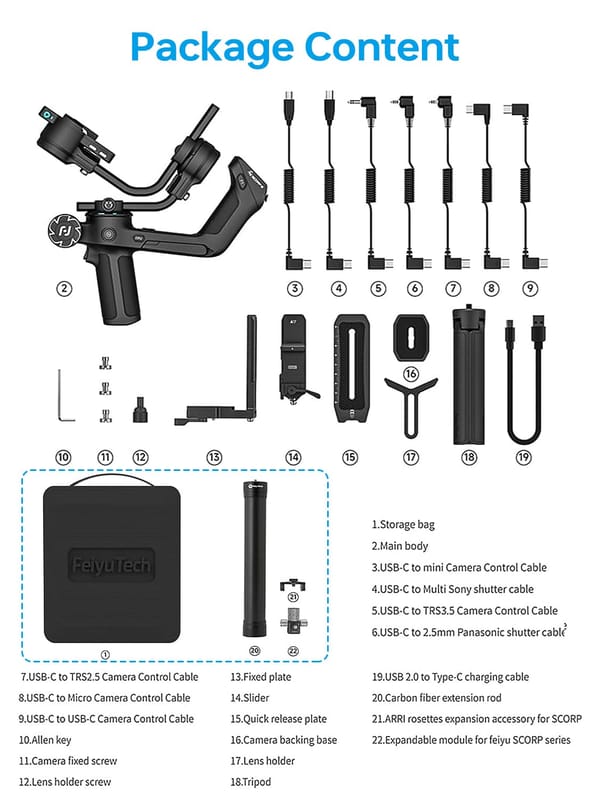 Package Content

② ③ ④ ⑤ ⑥ ⑦ ⑧ ⑨

⑩ ⑪ ⑫ ⑬ ⑭ ⑮ ⑯ ⑰ ⑱ ⑲

FeiyuTech

① ⑳ ㉑ ㉒

1.Storage bag
2.Main body
3.USB-C to mini Camera Control Cable
4.USB-C to Multi Sony shutter cable
5.USB-C to TRS3.5 Camera Control Cable
6.USB-C to 2.5mm Panasonic shutter cable

7.USB-C to TRS2.5 Camera Control Cable
8.USB-C to Micro Camera Control Cable
9.USB-C to USB-C Camera Control Cable
10.Allen key
11.Camera fixed screw
12.Lens holder screw

13.Fixed plate
14.Slider
15.Quick release plate
16.Camera backing base
17.Lens holder
18.Tripod

19.USB 2.0 to Type-C charging cable
20.Carbon fiber extension rod
21.ARRI rosettes expansion accessory for SCORP
22.Expandable module for feiyu SCORP series