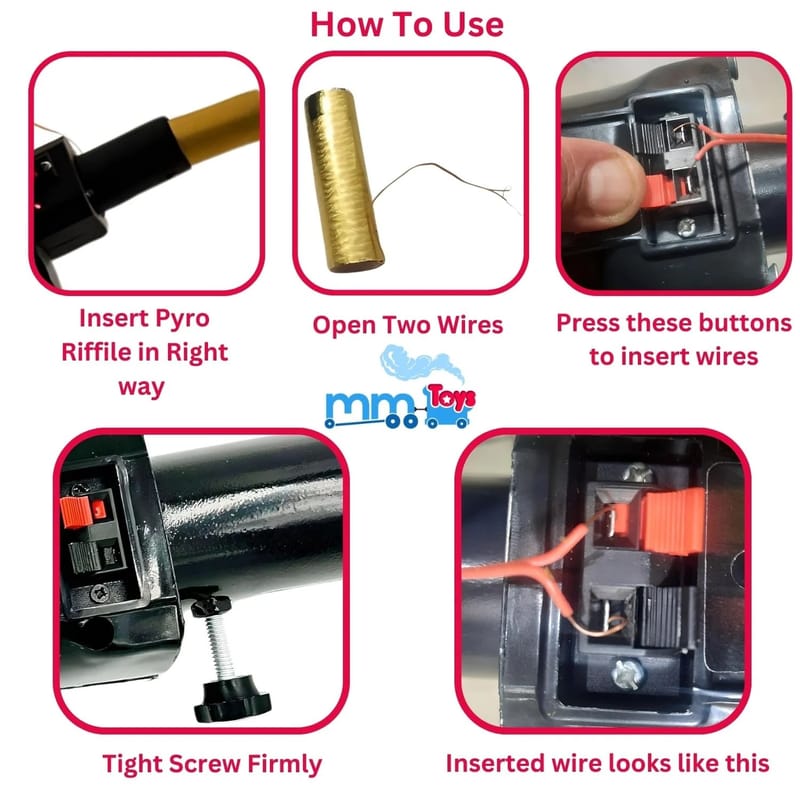 How To Use

Insert Pyro Riffile in Right way

Open Two Wires

Press these buttons to insert wires

mm Toys

Tight Screw Firmly

Inserted wire looks like this