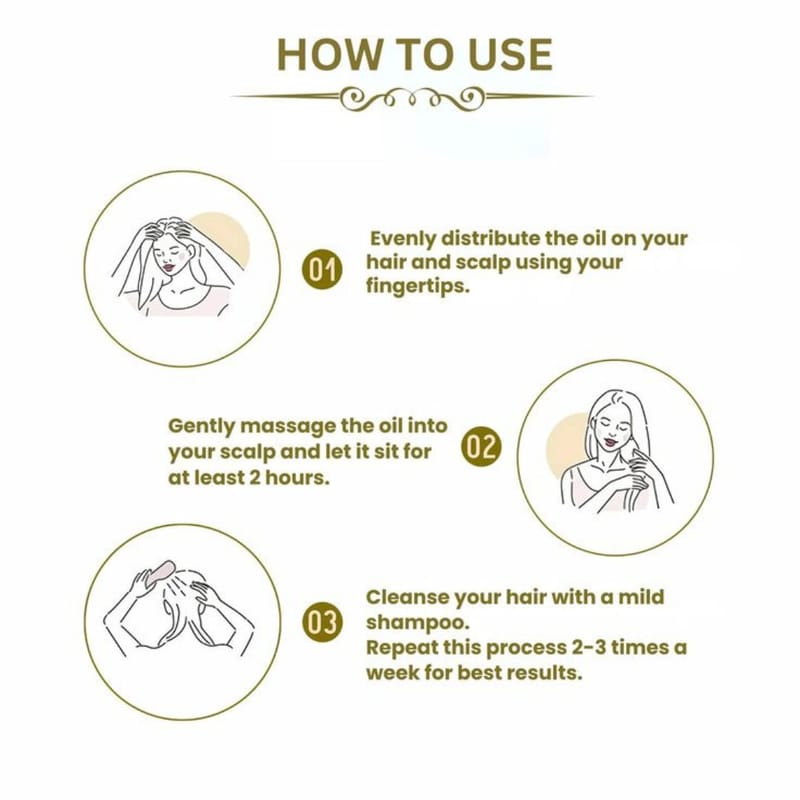 HOW TO USE

01 Evenly distribute the oil on your hair and scalp using your fingertips.

Gently massage the oil into your scalp and let it sit for at least 2 hours. 02

03 Cleanse your hair with a mild shampoo.
Repeat this process 2-3 times a week for best results.