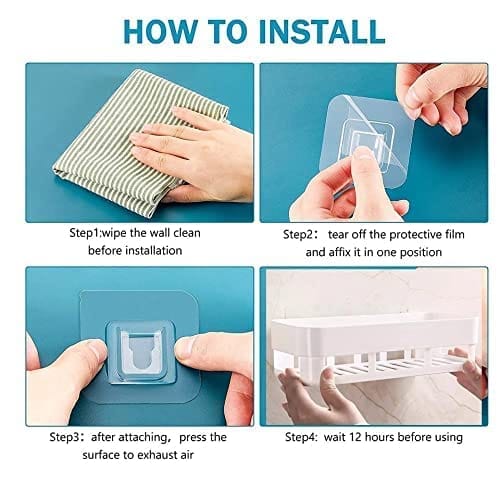 HOW TO INSTALL

Step1:wipe the wall clean before installation

Step2： tear off the protective film and affix it in one position

Step3：after attaching，press the surface to exhaust air

Step4: wait 12 hours before using