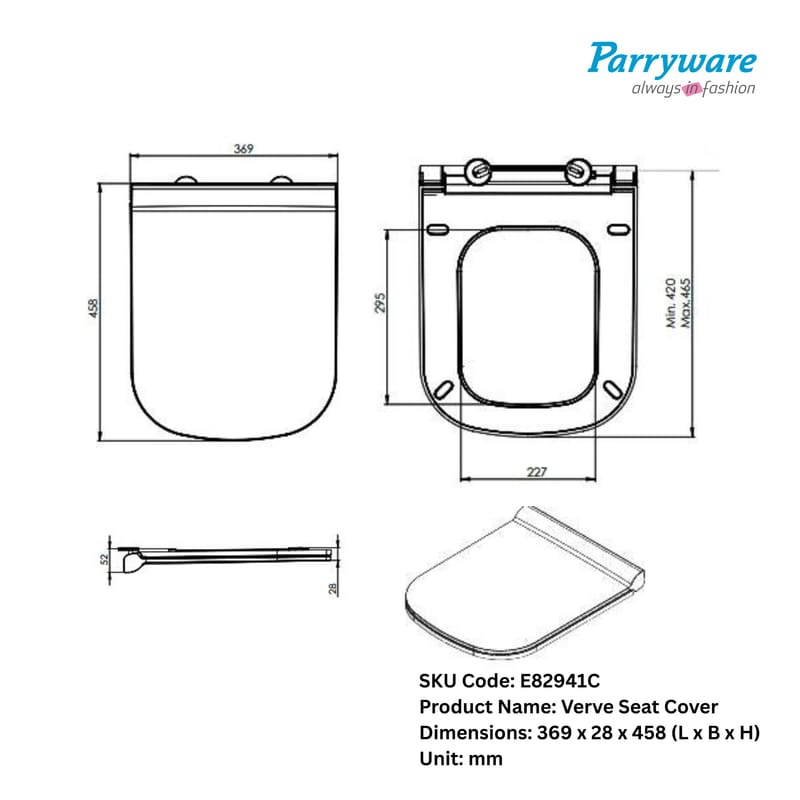 Parryware
always in fashion

369

458

295

Min. 420
Max. 465

227

52

28

SKU Code: E82941C
Product Name: Verve Seat Cover
Dimensions: 369 x 28 x 458 (L x B x H)
Unit: mm