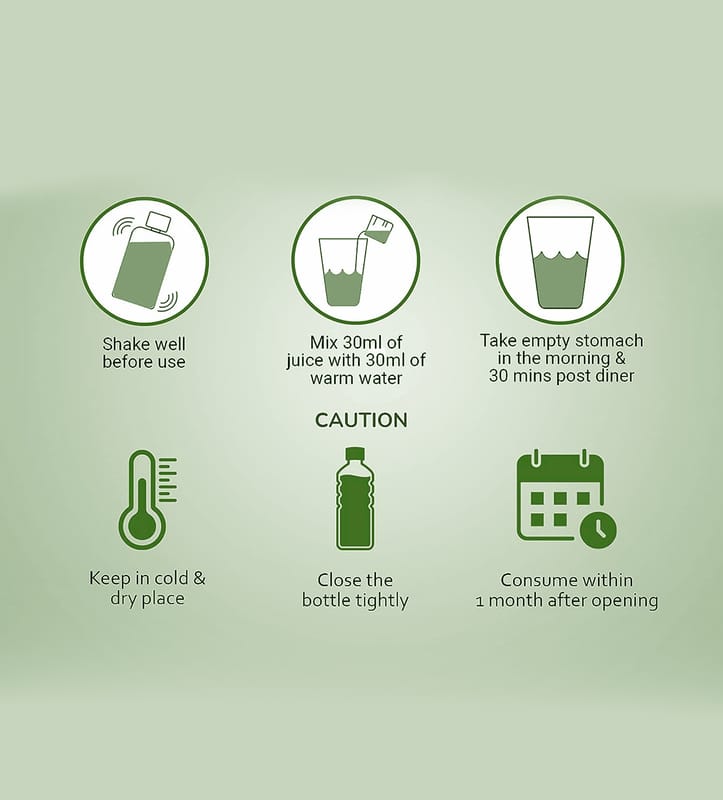 Shake well before use

Mix 30ml of juice with 30ml of warm water

Take empty stomach in the morning & 30 mins post diner

CAUTION

Keep in cold & dry place

Close the bottle tightly

Consume within 1 month after opening