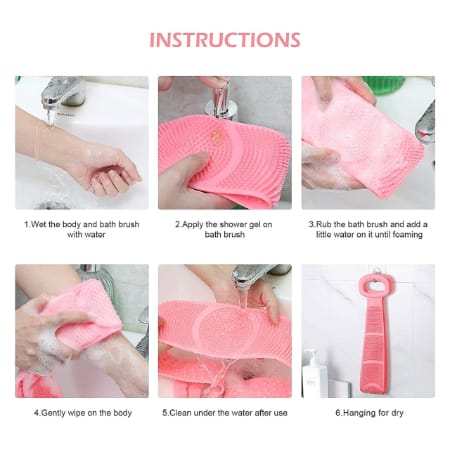 INSTRUCTIONS

1.Wet the body and bath brush with water

2.Apply the shower gel on bath brush

3.Rub the bath brush and add a little water on it until foaming

4.Gently wipe on the body

5.Clean under the water after use

6.Hanging for dry