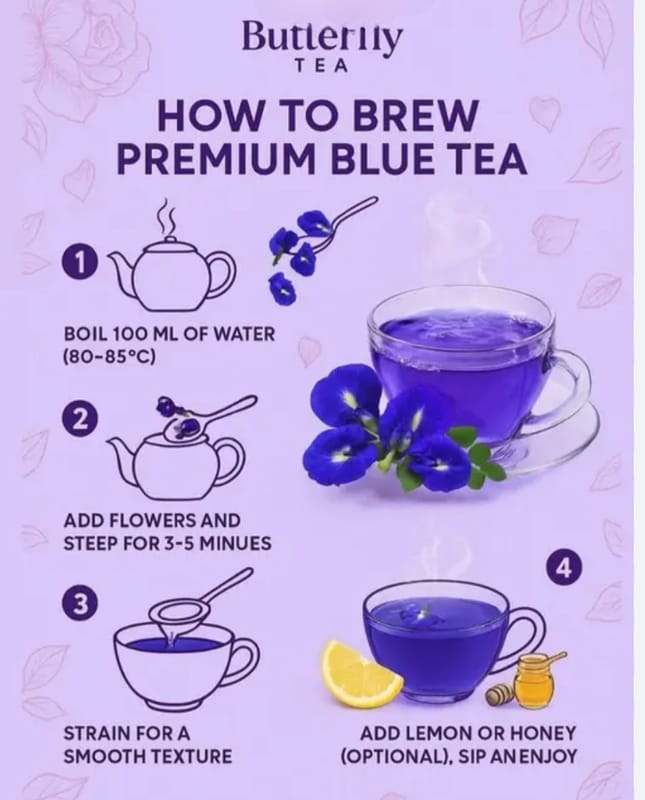 Butterfly
TEA

HOW TO BREW
PREMIUM BLUE TEA

1

BOIL 100 ML OF WATER (80-85°C)

2

ADD FLOWERS AND STEEP FOR 3-5 MINUES

3

STRAIN FOR A SMOOTH TEXTURE

4

ADD LEMON OR HONEY (OPTIONAL), SIP ANENJOY