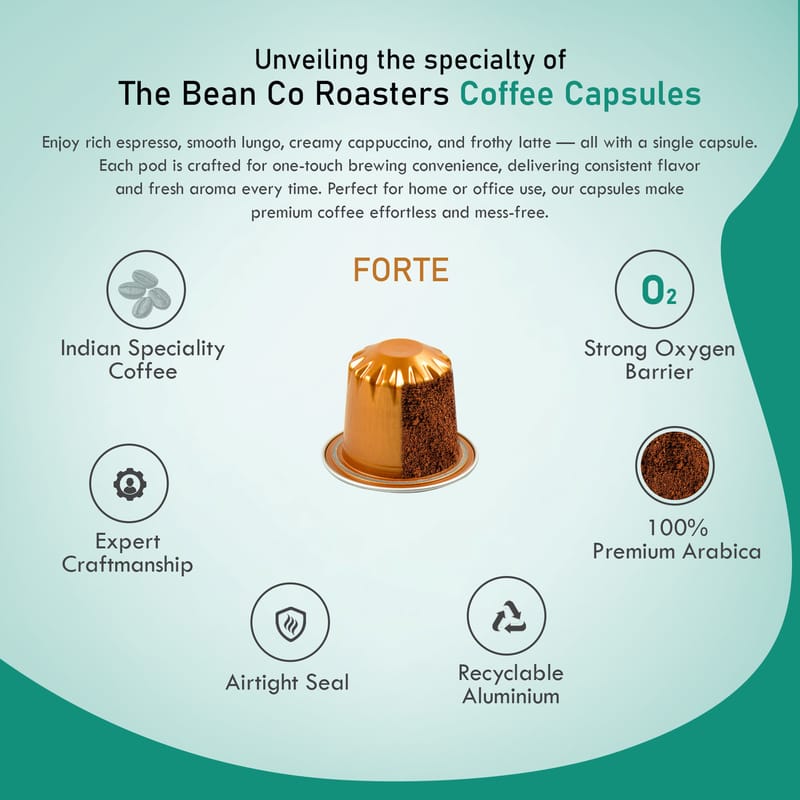 Unveiling the specialty of
The Bean Co Roasters Coffee Capsules

Enjoy rich espresso, smooth lungo, creamy cappuccino, and frothy latte — all with a single capsule. Each pod is crafted for one-touch brewing convenience, delivering consistent flavor and fresh aroma every time. Perfect for home or office use, our capsules make premium coffee effortless and mess-free.

FORTE

Indian Speciality Coffee

$O_2$

Strong Oxygen Barrier

Expert Craftmanship

100% Premium Arabica

Airtight Seal

Recyclable Aluminium