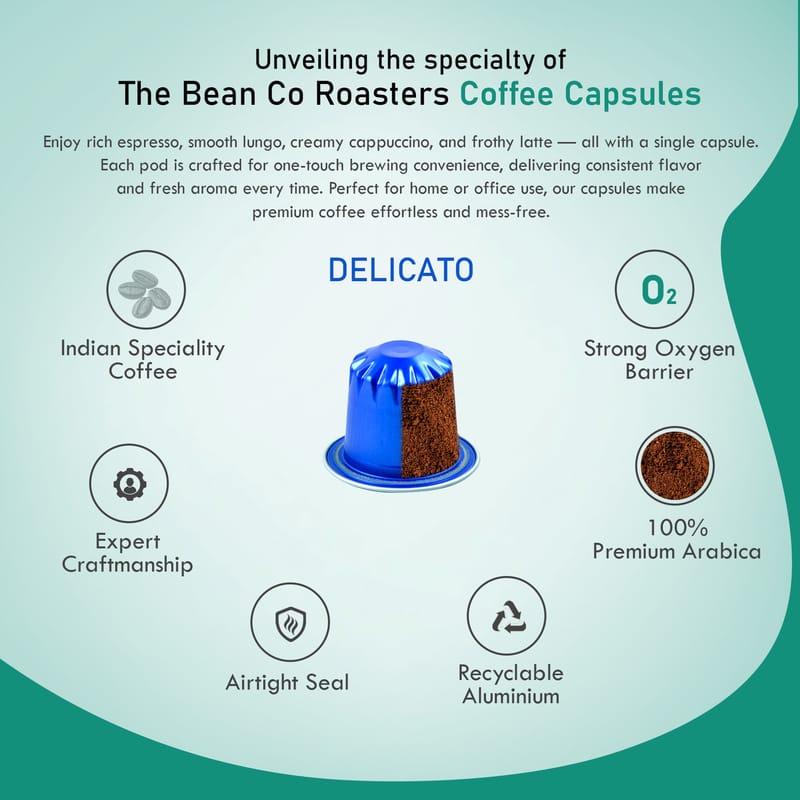 Unveiling the specialty of
The Bean Co Roasters Coffee Capsules

Enjoy rich espresso, smooth lungo, creamy cappuccino, and frothy latte — all with a single capsule. Each pod is crafted for one-touch brewing convenience, delivering consistent flavor and fresh aroma every time. Perfect for home or office use, our capsules make premium coffee effortless and mess-free.

DELICATO

Indian Speciality Coffee

$O_2$

Strong Oxygen Barrier

Expert Craftmanship

100% Premium Arabica

Airtight Seal

Recyclable Aluminium