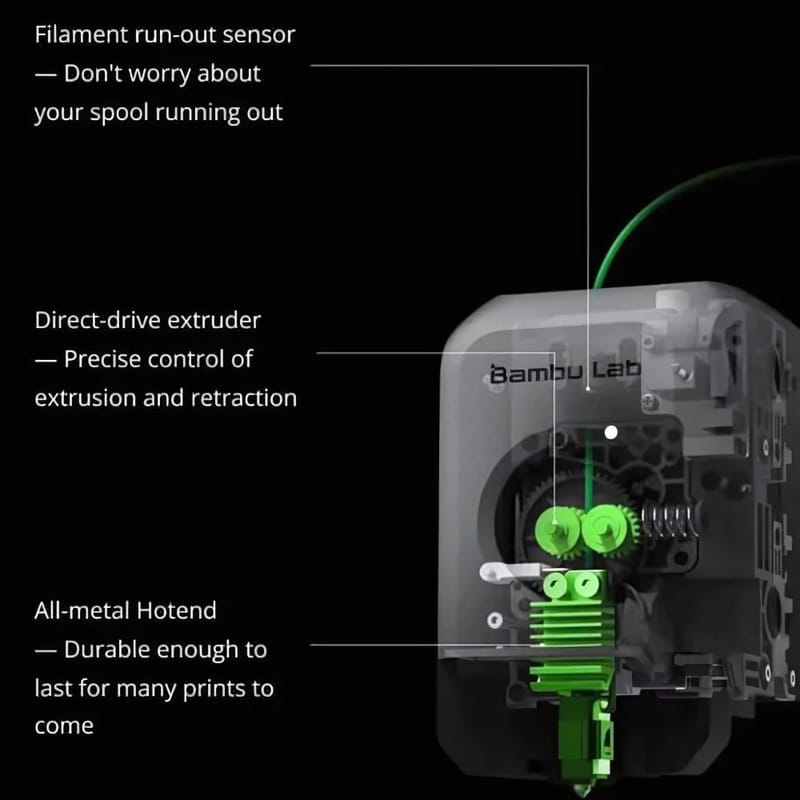 Filament run-out sensor — Don't worry about your spool running out

Direct-drive extruder — Precise control of extrusion and retraction

All-metal Hotend — Durable enough to last for many prints to come

Bambu Lab