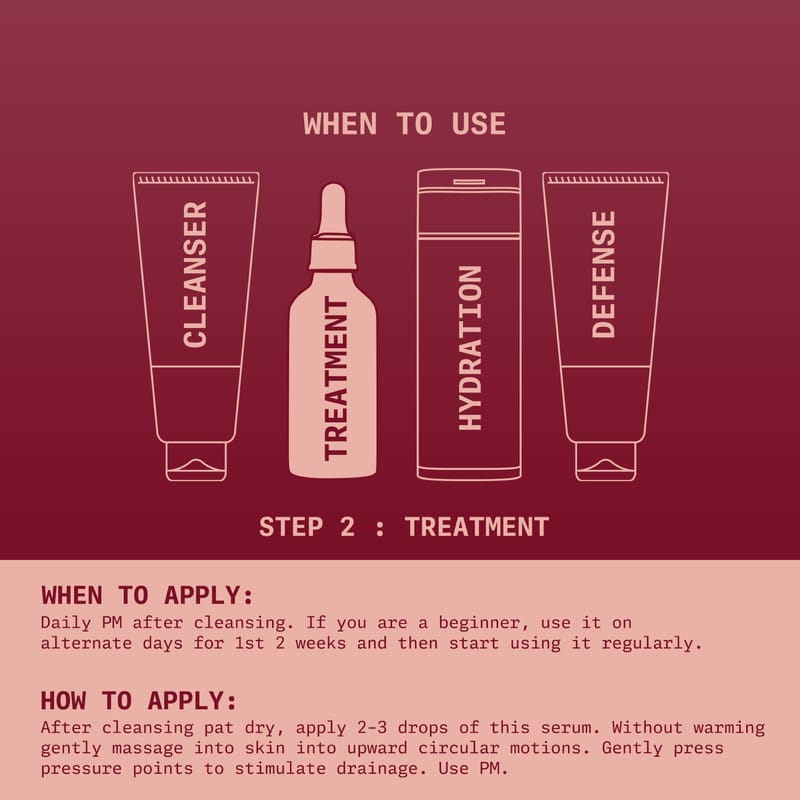 WHEN TO USE

CLEANSER

TREATMENT

HYDRATION

DEFENSE

STEP 2 : TREATMENT

WHEN TO APPLY:
Daily PM after cleansing. If you are a beginner, use it on alternate days for 1st 2 weeks and then start using it regularly.

HOW TO APPLY:
After cleansing pat dry, apply 2-3 drops of this serum. Without warming gently massage into skin into upward circular motions. Gently press pressure points to stimulate drainage. Use PM.